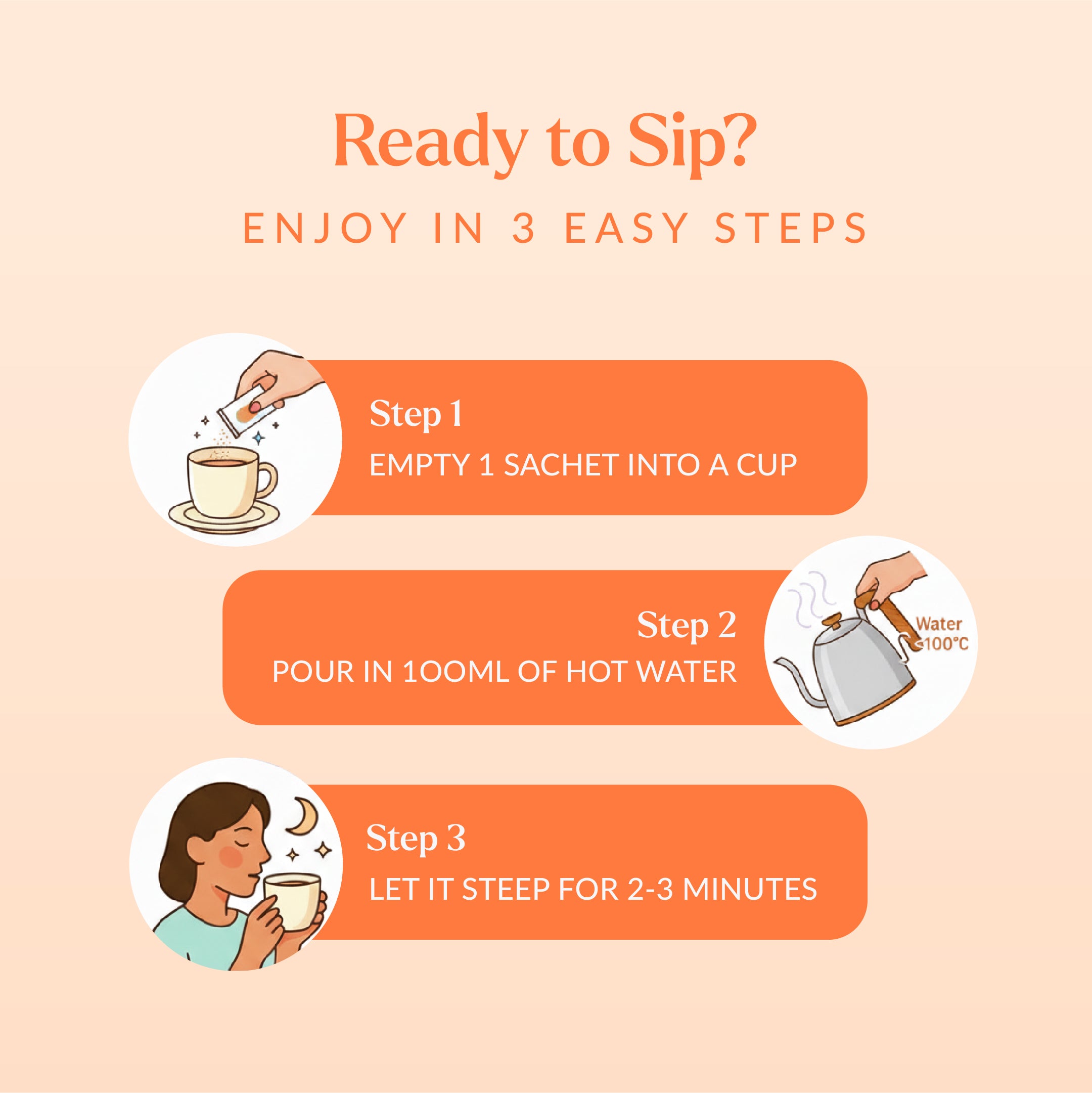 Ready to Sip?

ENJOY IN 3 EASY STEPS

Step 1
EMPTY 1 SACHET INTO A CUP

Step 2
POUR IN 100ML OF HOT WATER

Water
<100°C

Step 3
LET IT STEEP FOR 2-3 MINUTES